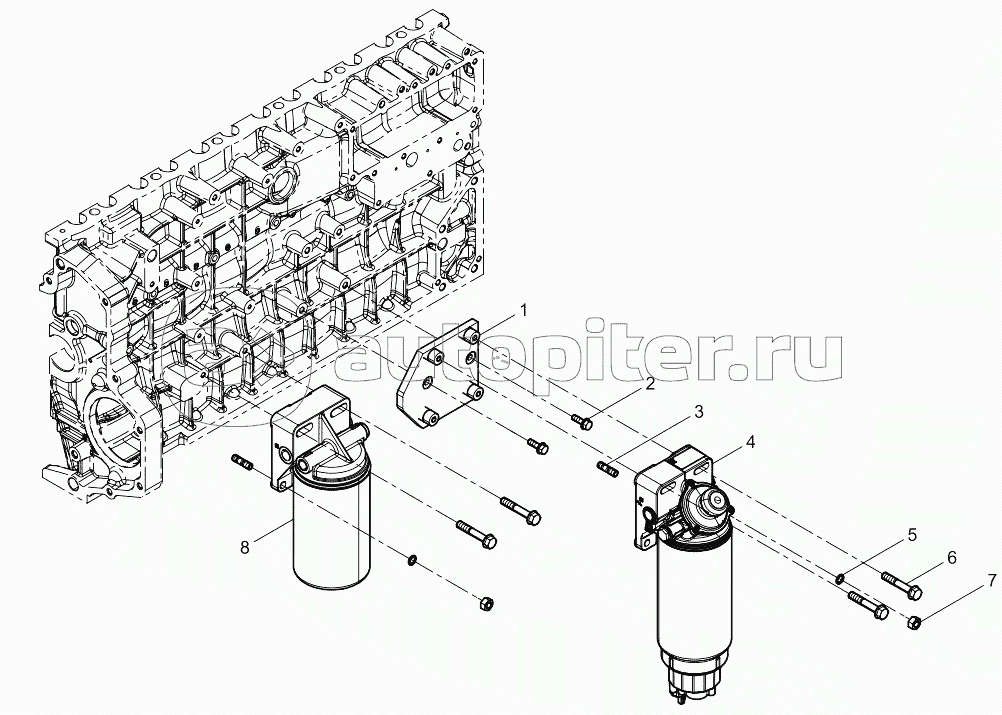 autopiter.ru

1
2
3
4
5
6
7
8