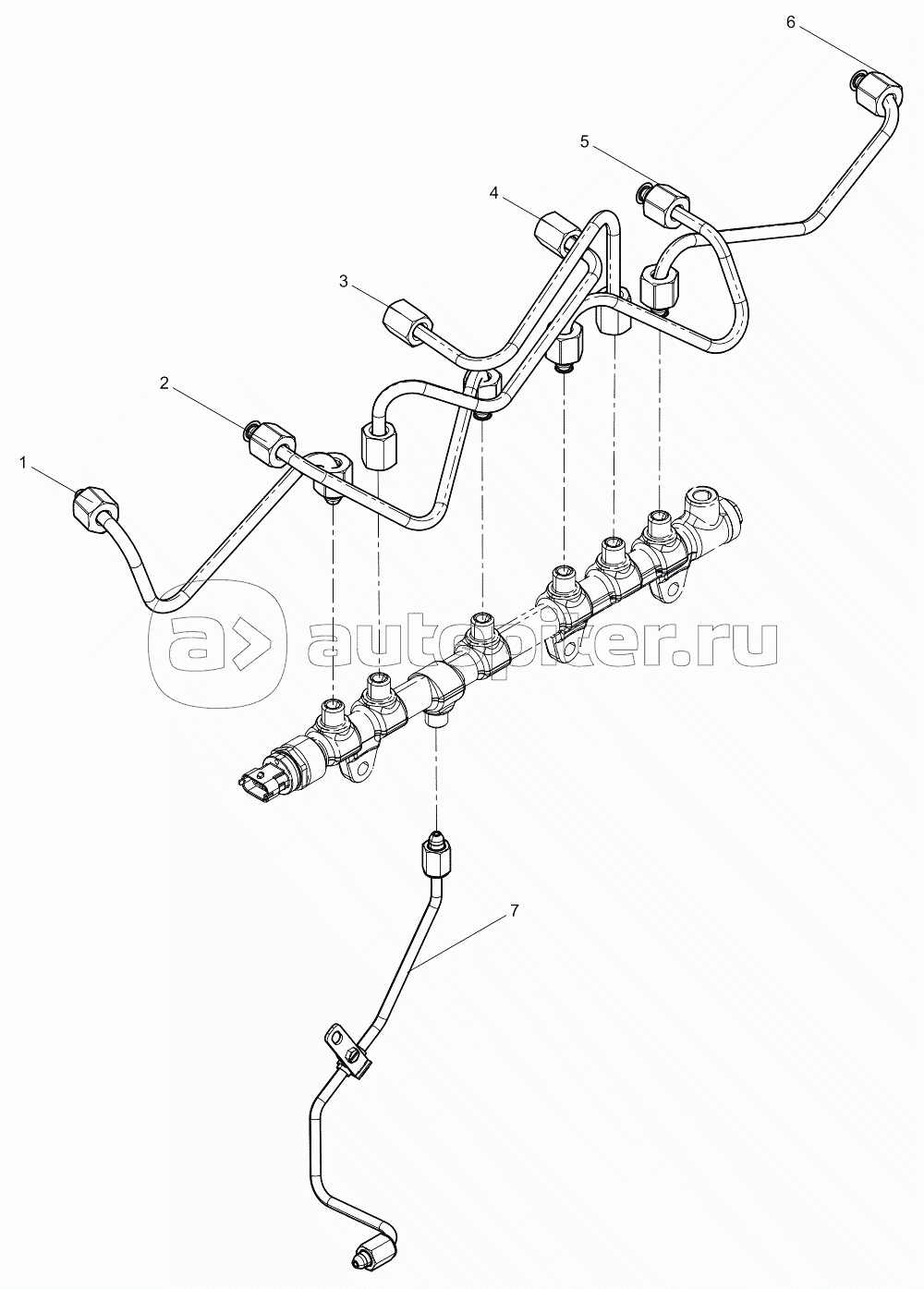 6
5
4
3
2
1
autopiter.ru
7