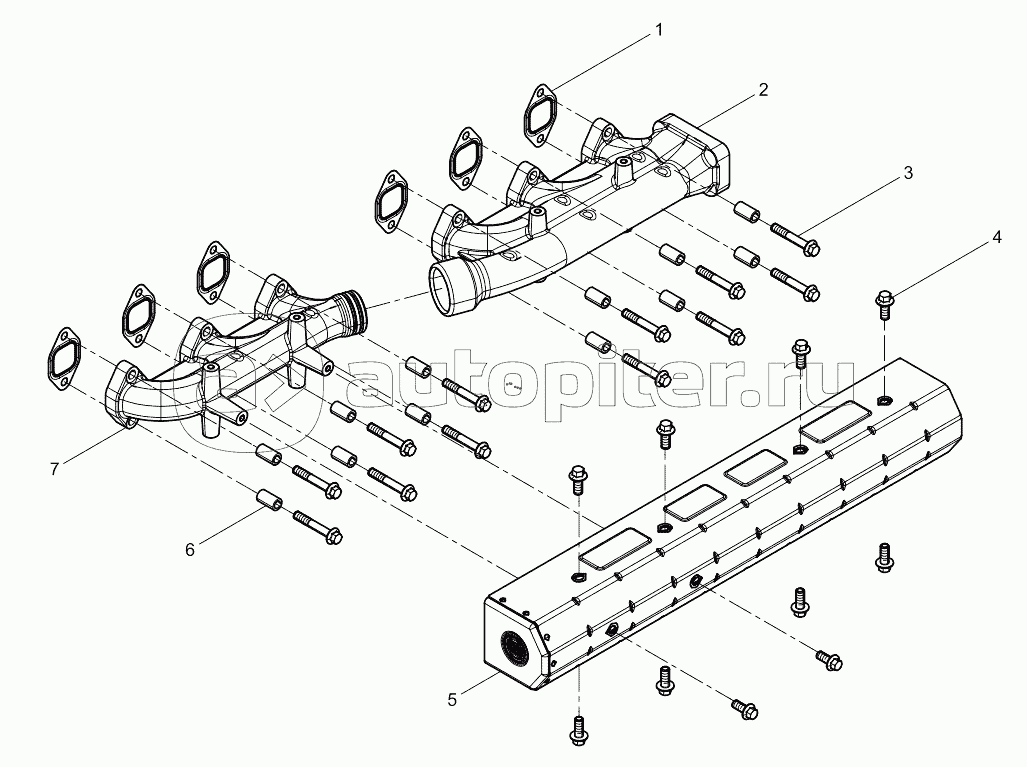 1
2
3
4
autopiter.ru
7
6
5