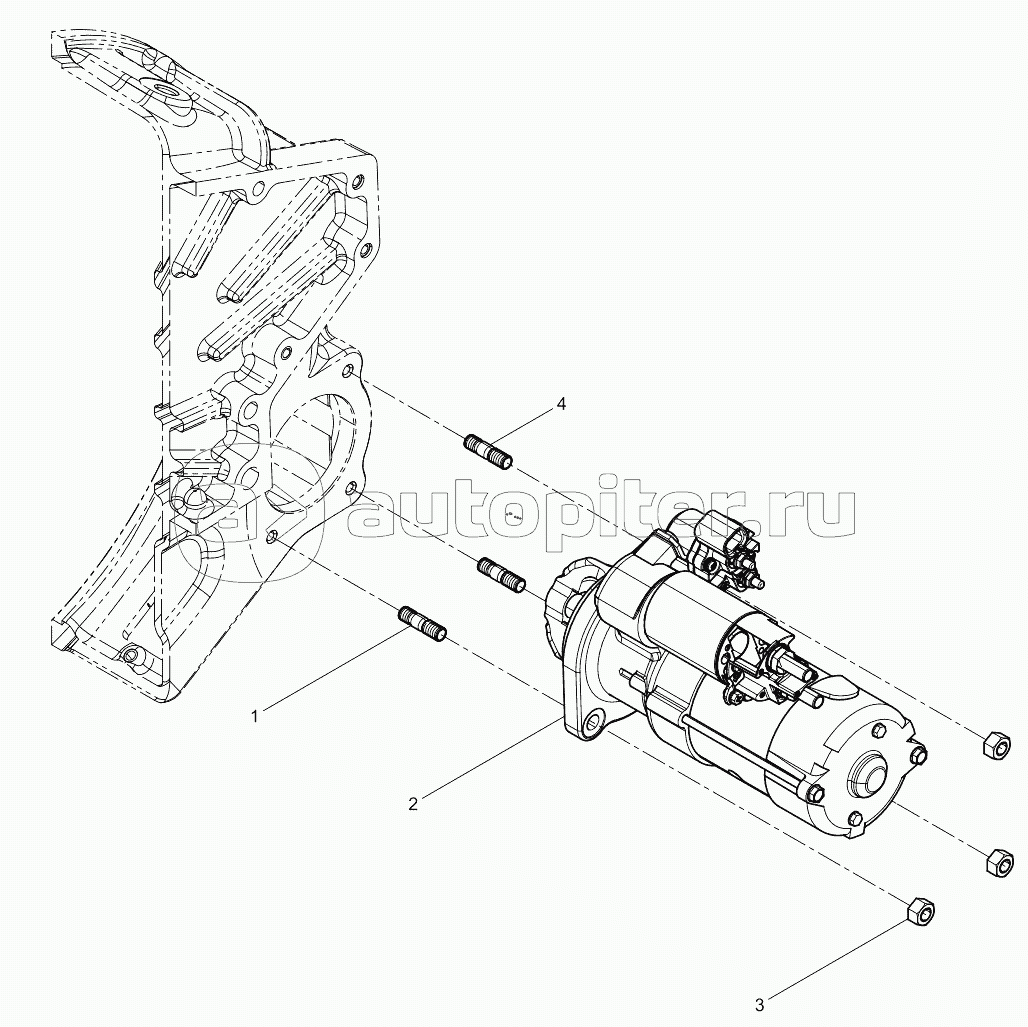 4
autopiter.ru
1
2
3