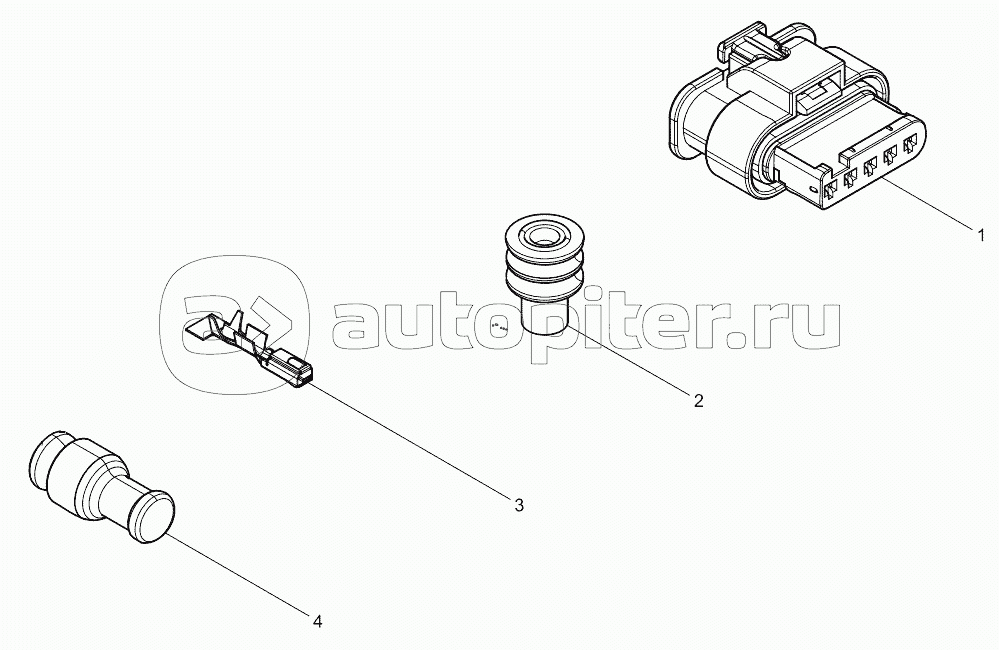 1

autopiter.ru

2

3

4