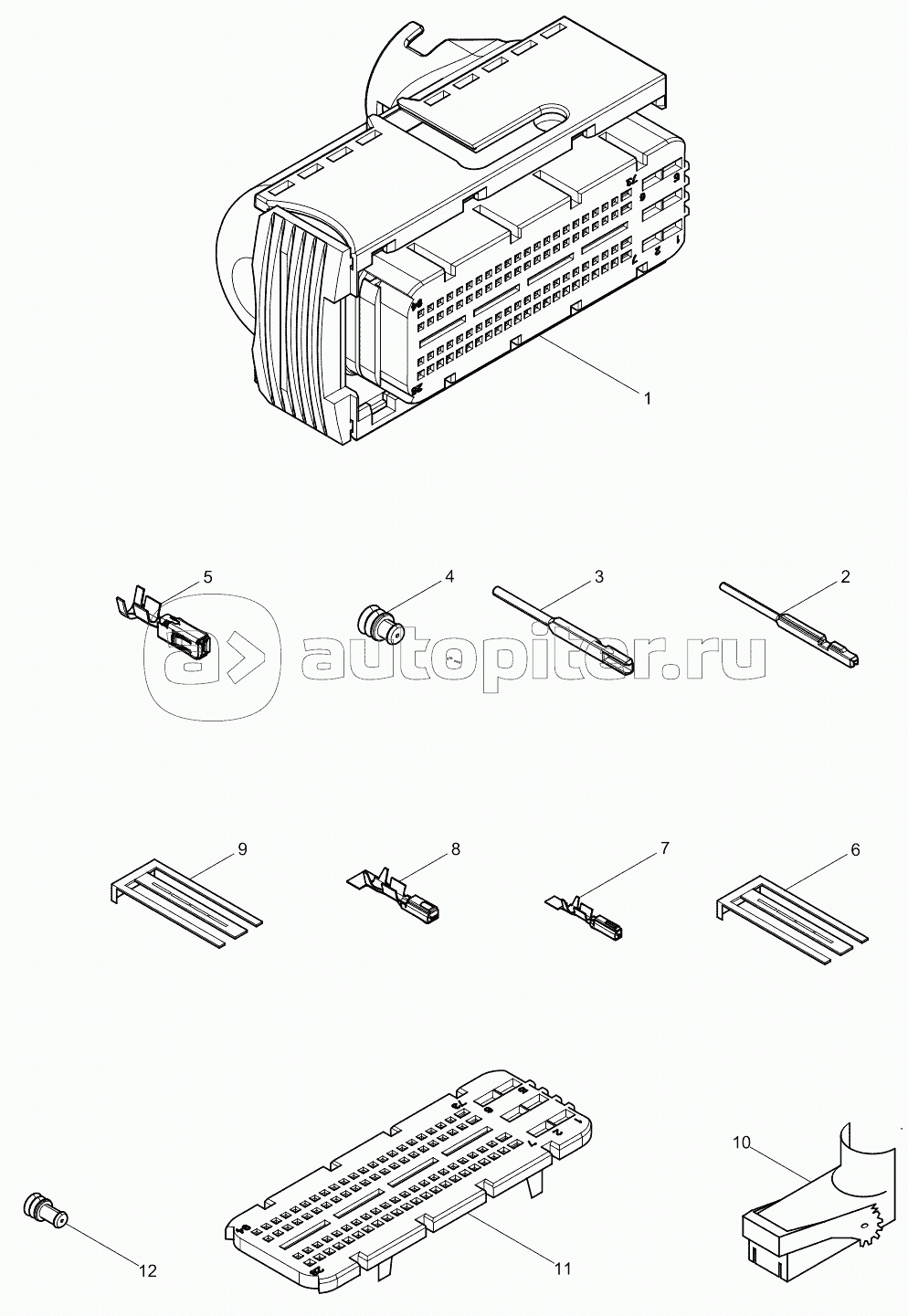 1

5
4
3
2

autopiter.ru

9
8
7
6

10

12
11