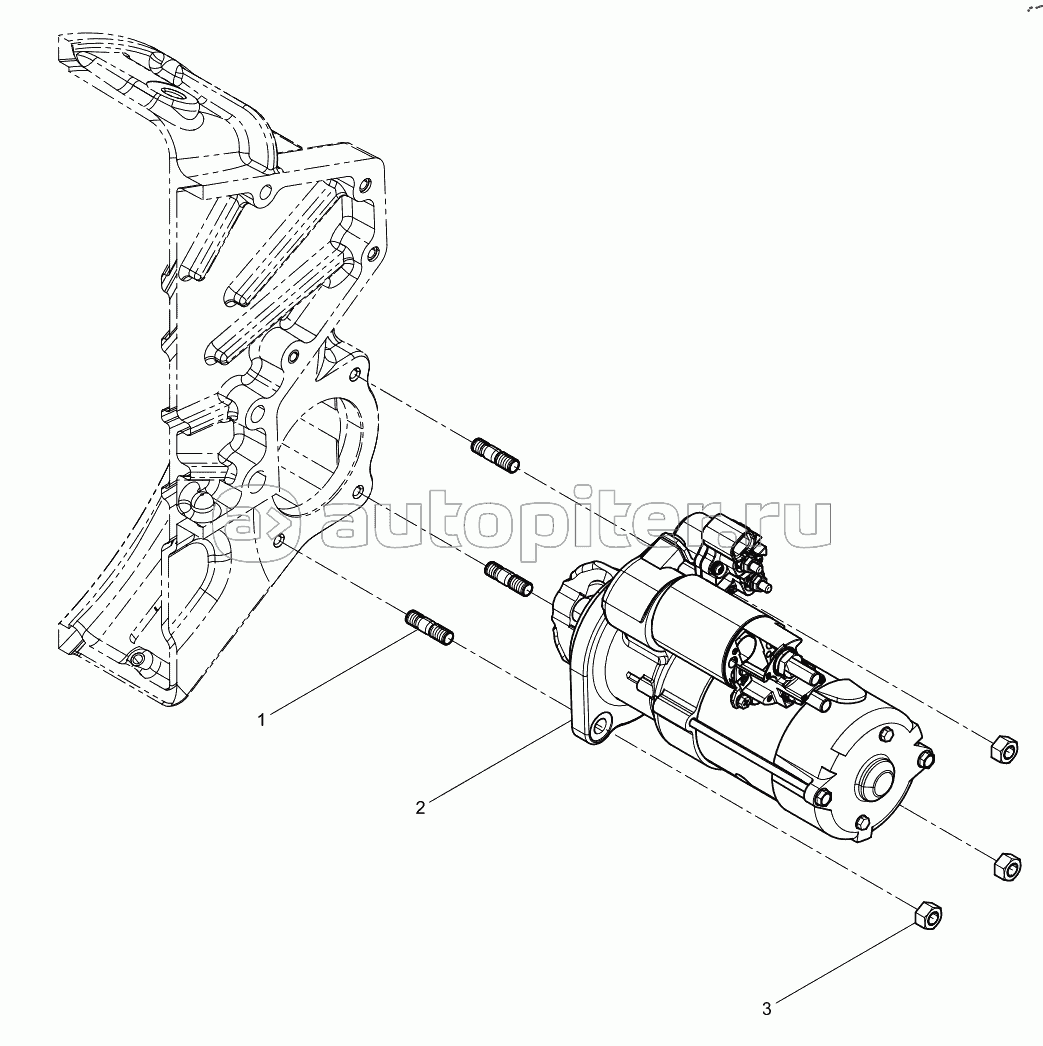 autopiter.ru

1

2

3