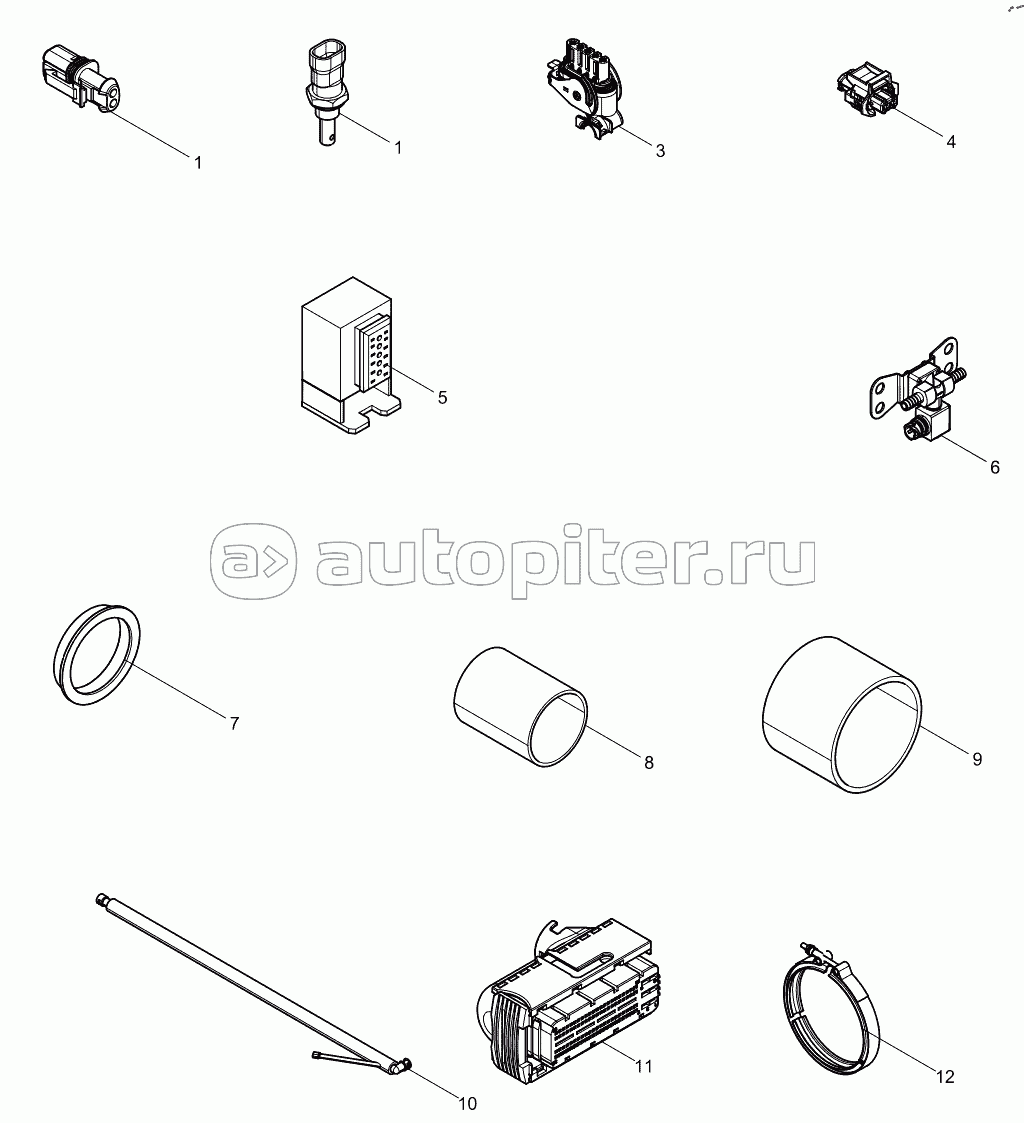 1
1
3
4
5
6
autopiter.ru
7
8
9
10
11
12