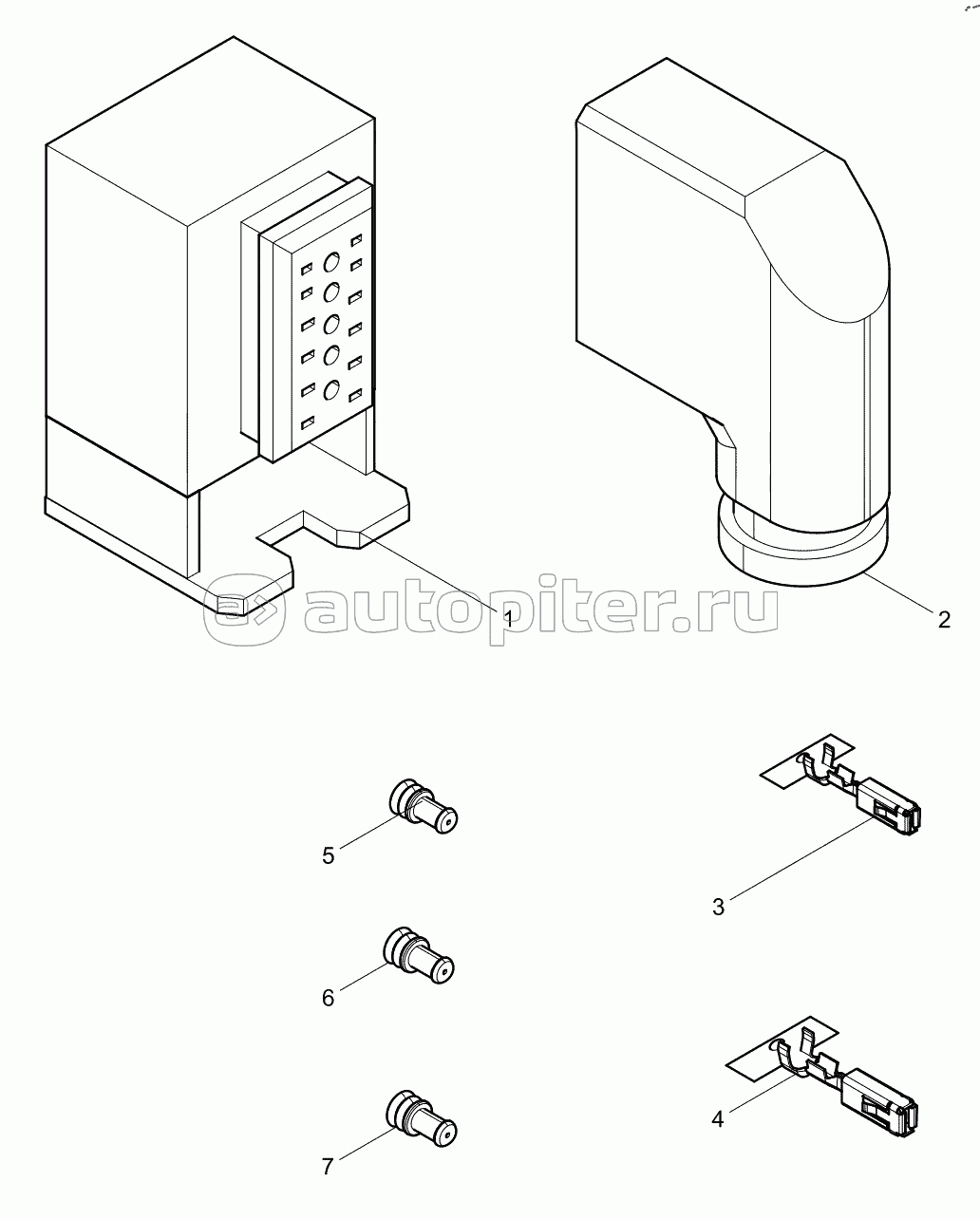 autopiter.ru

1

2

5

3

6

4

7