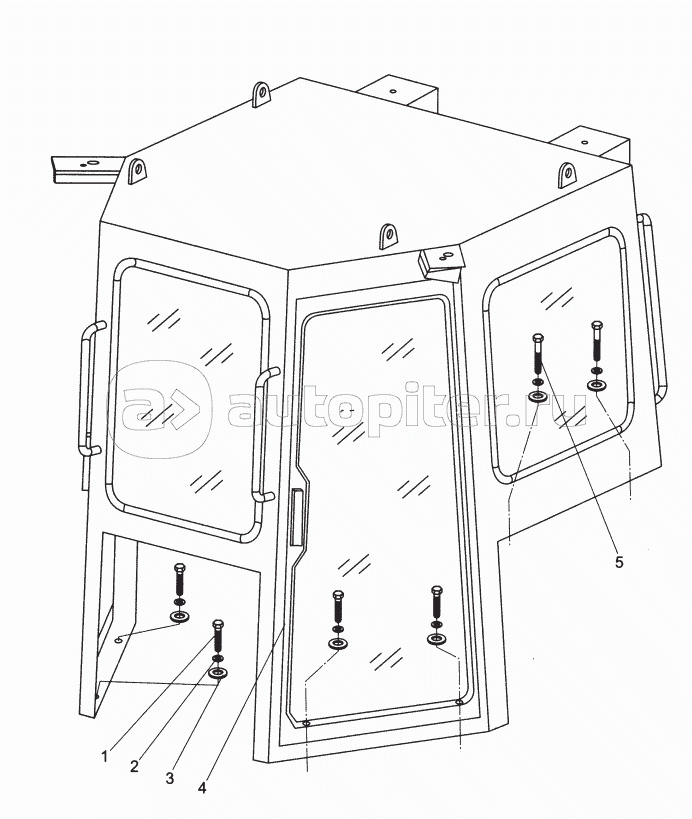 autopiter.ru

5

1
2
3
4