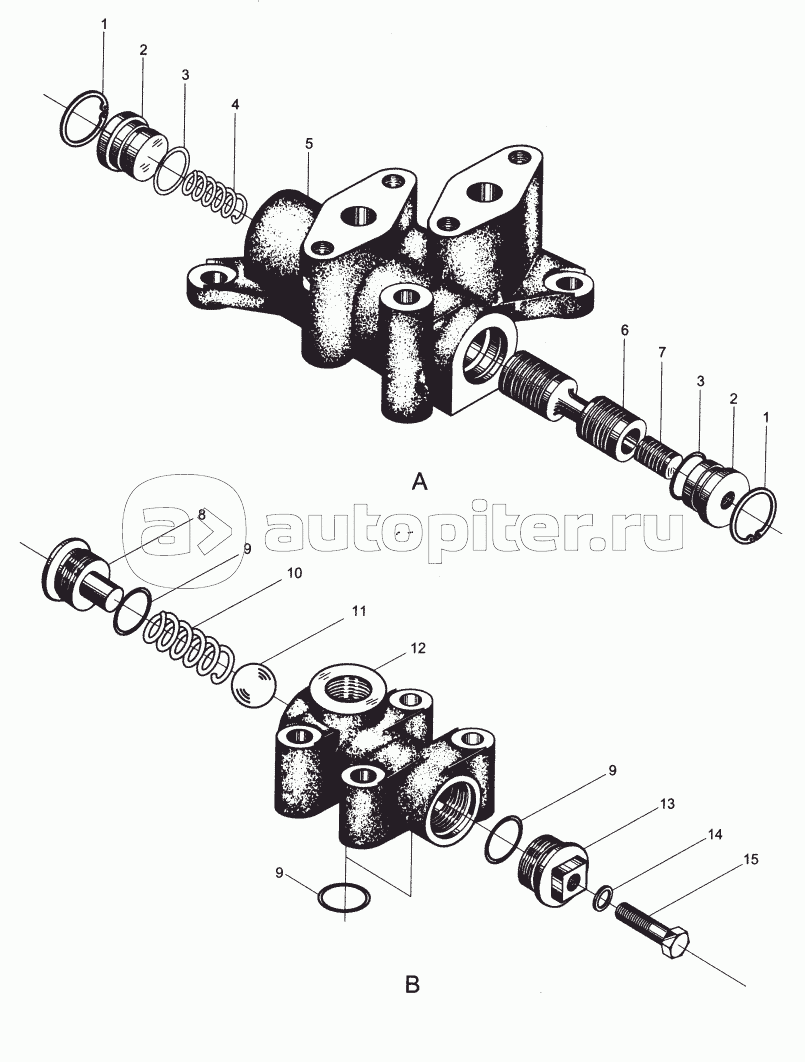 1
2
3
4
5
6
7
3
2
1
A
autopiter.ru
8
9
10
11
12
9
13
14
15
9
B