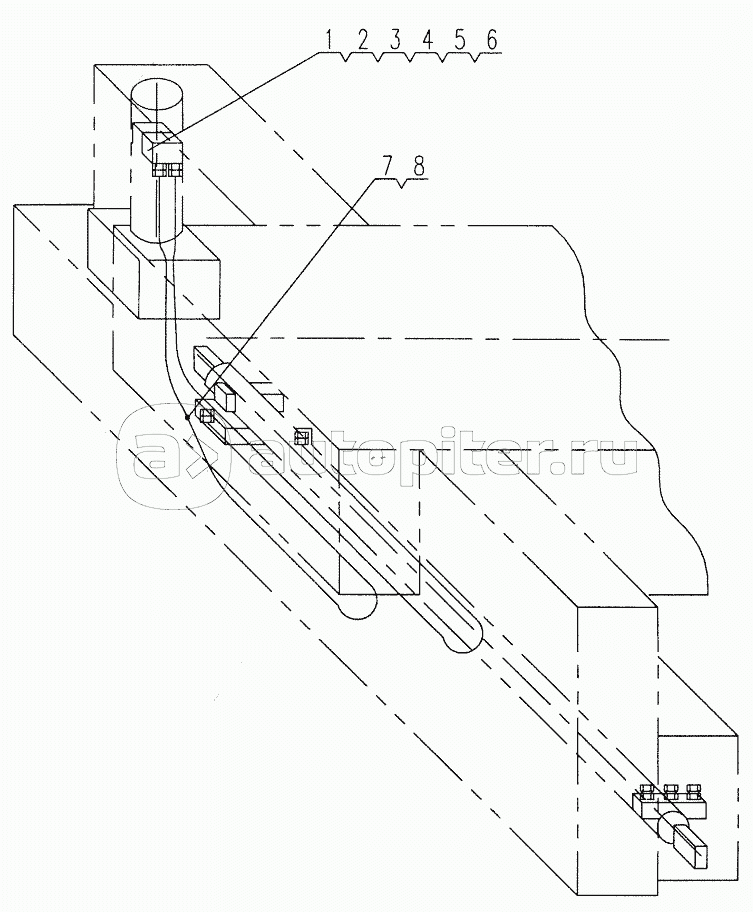 1 2 3 4 5 6

7 8

autopiter.ru