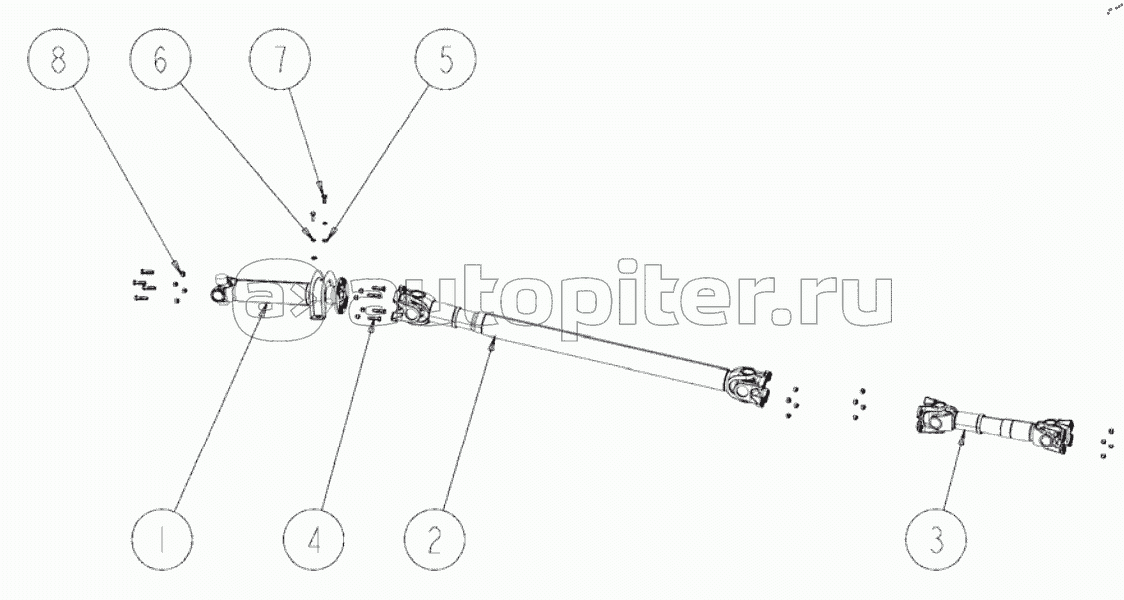 8
6
7
5
autopiter.ru
1
4
2
3