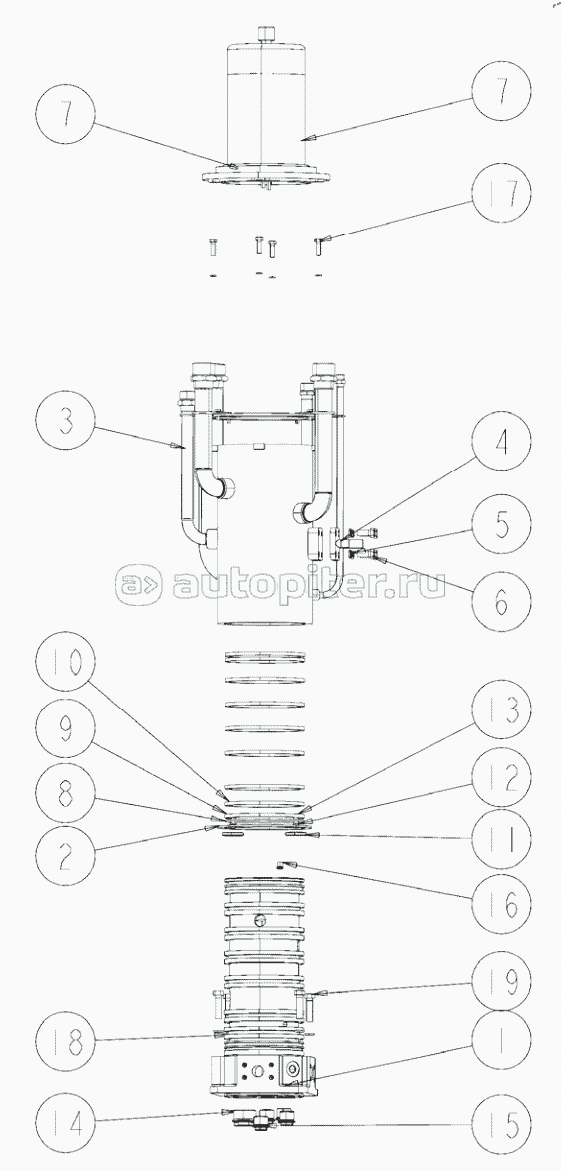 7
7
17
3
4
5
6
autopiter.ru
10
9
8
2
13
12
11
16
19
18
1
14
15