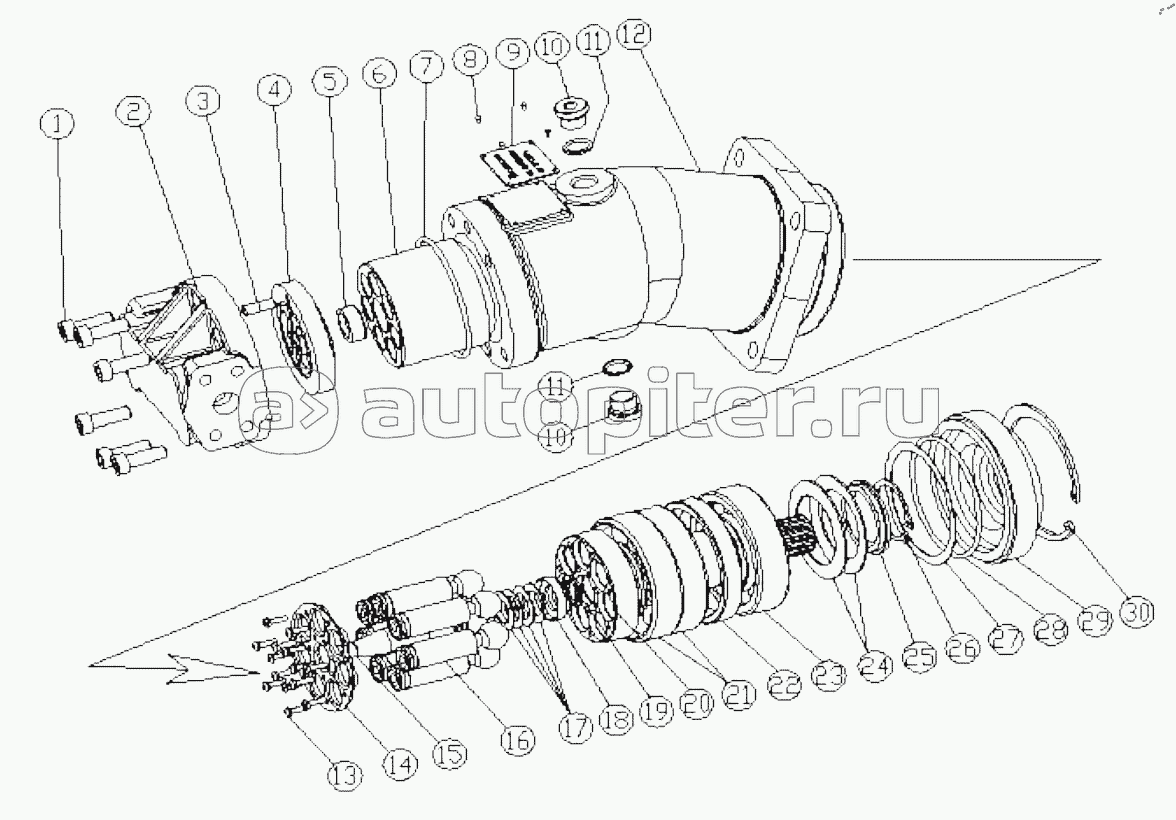 1
2
3
4
5
6
7
8
9
10
11
12
11
10
autopiter.ru
13
14
15
16
17
18
19
20
21
22
23
24
25
26
27
28
29
30