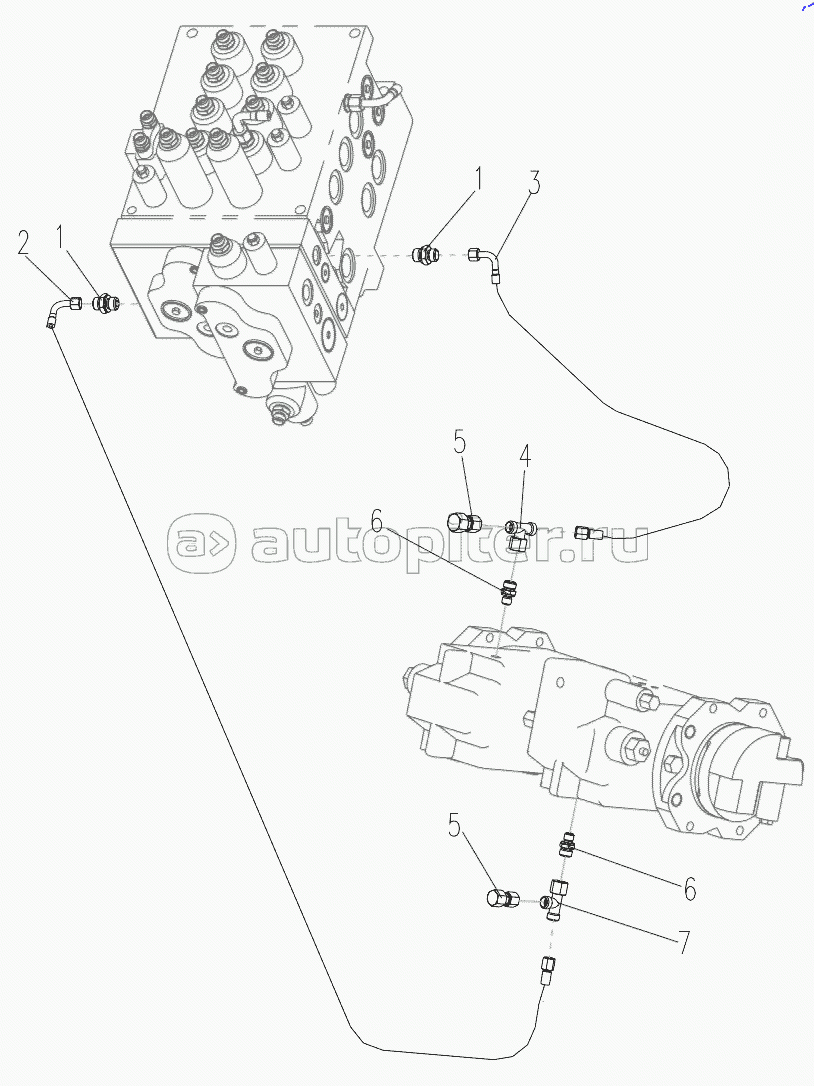 1
3
2
1
5
4
6
autopiter.ru
5
6
7