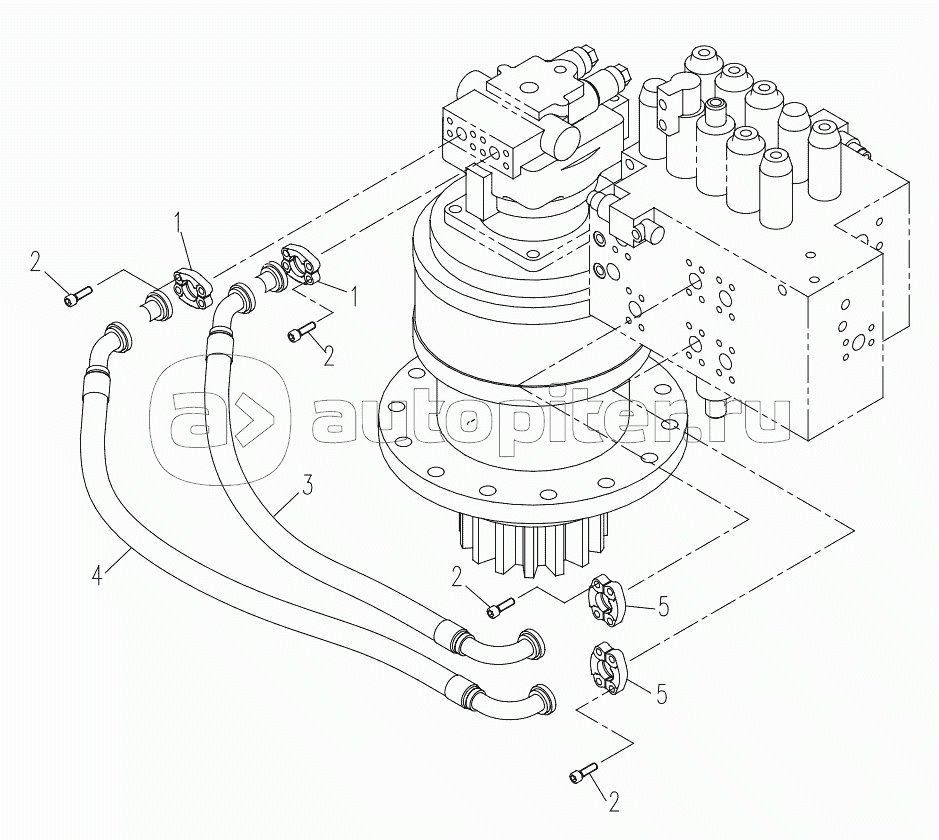 1
2
1
2
autopiter.ru
3
4
2
5
5
2