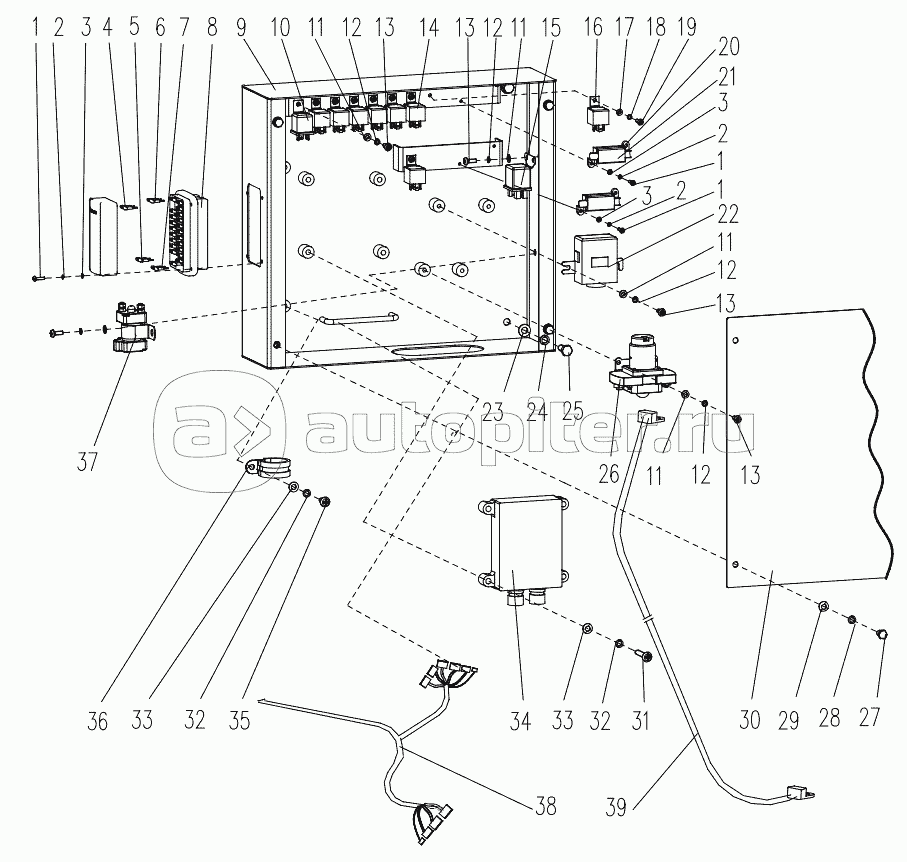 1 2 3 4 5 6 7 8 9 10 11 12 13 14 13 12 11 15 16 17 18 19 20 21 3 2 1 3 2 1 22 11 12 13 37 23 24 25 26 11 12 13 autopiter.ru 36 33 32 35 34 33 32 31 30 29 28 27 38 39