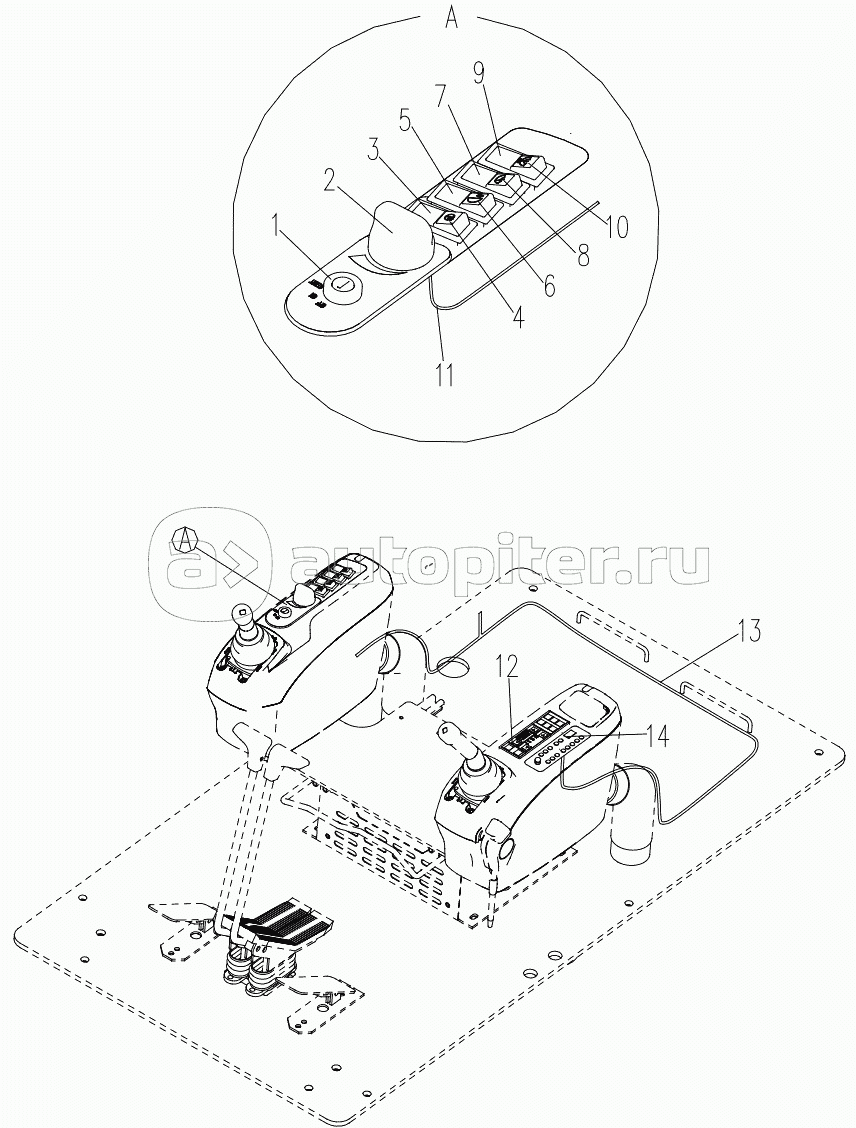 A
9
7
5
3
2
1
10
8
6
4
11
A
autopiter.ru
13
12
14