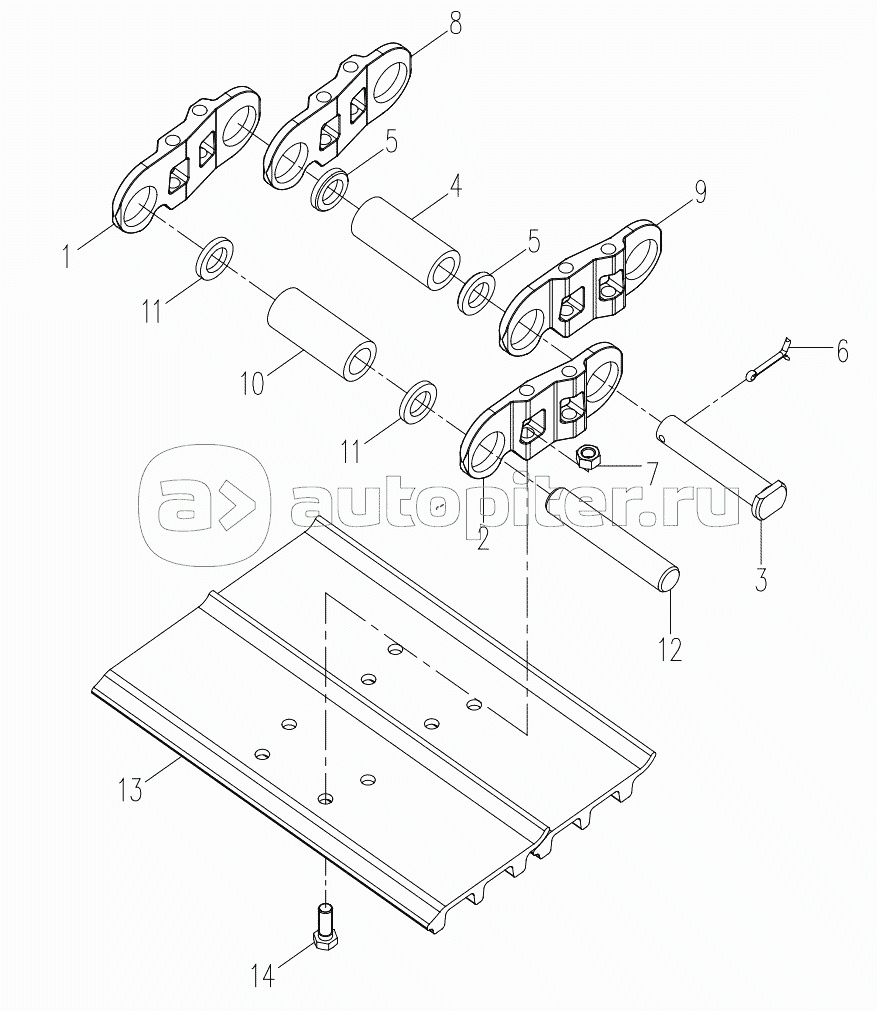 8
5
4
1
9
5
11
6
10
11
7
autopiter.ru
2
3
12
13
14