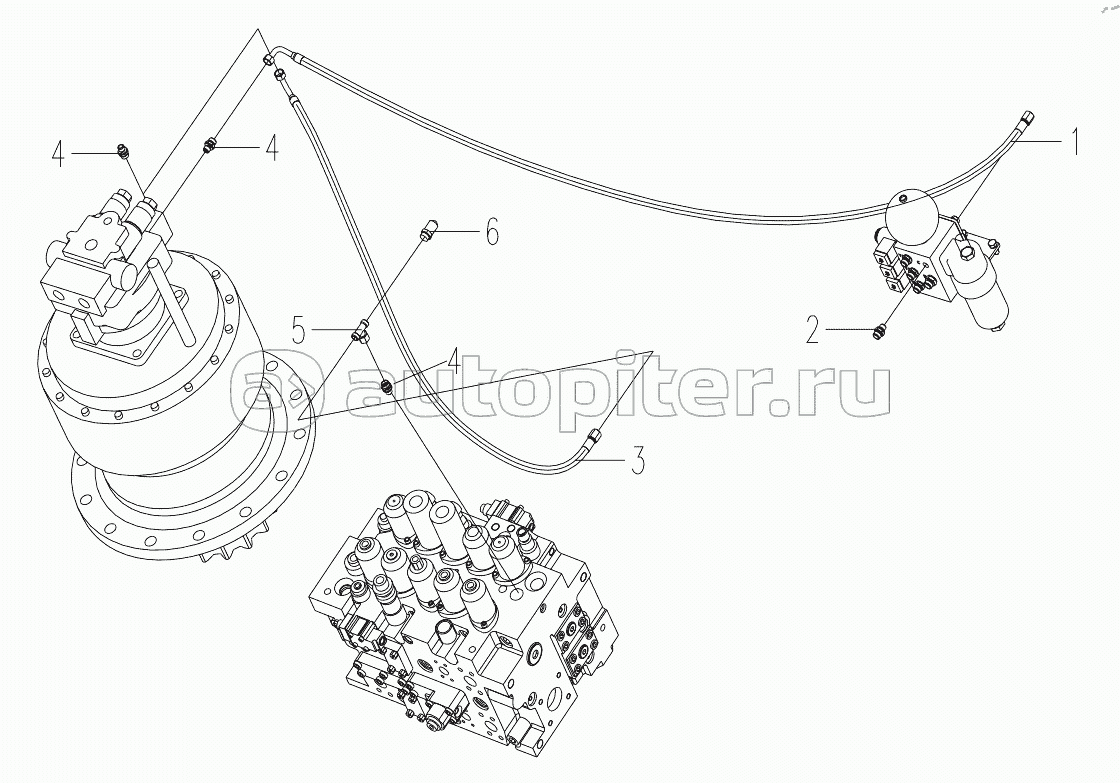 4
4
1
6
5
2
4
autopiter.ru
3