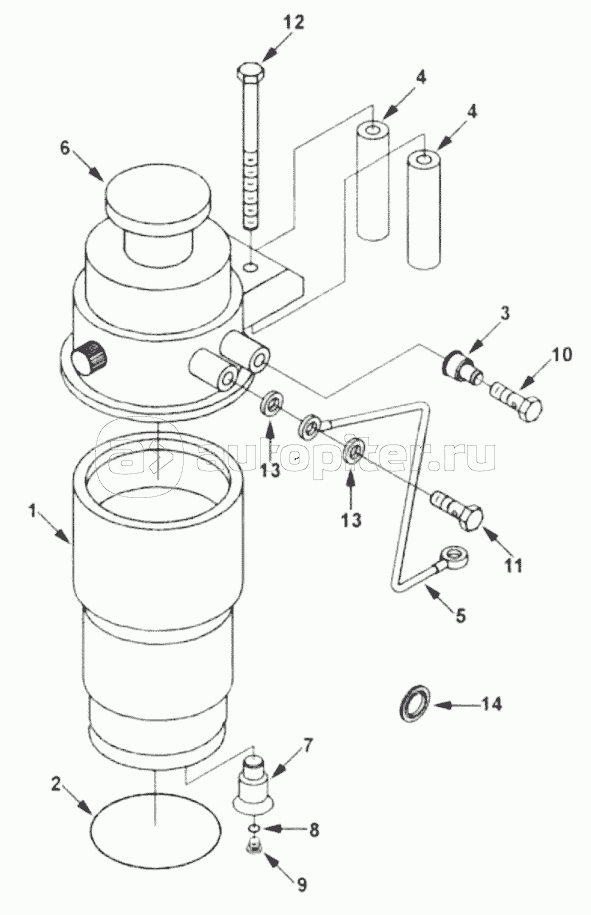 12
4
4
6
3
10
13
13
autopiter.ru
1
11
5
14
7
2
8
9