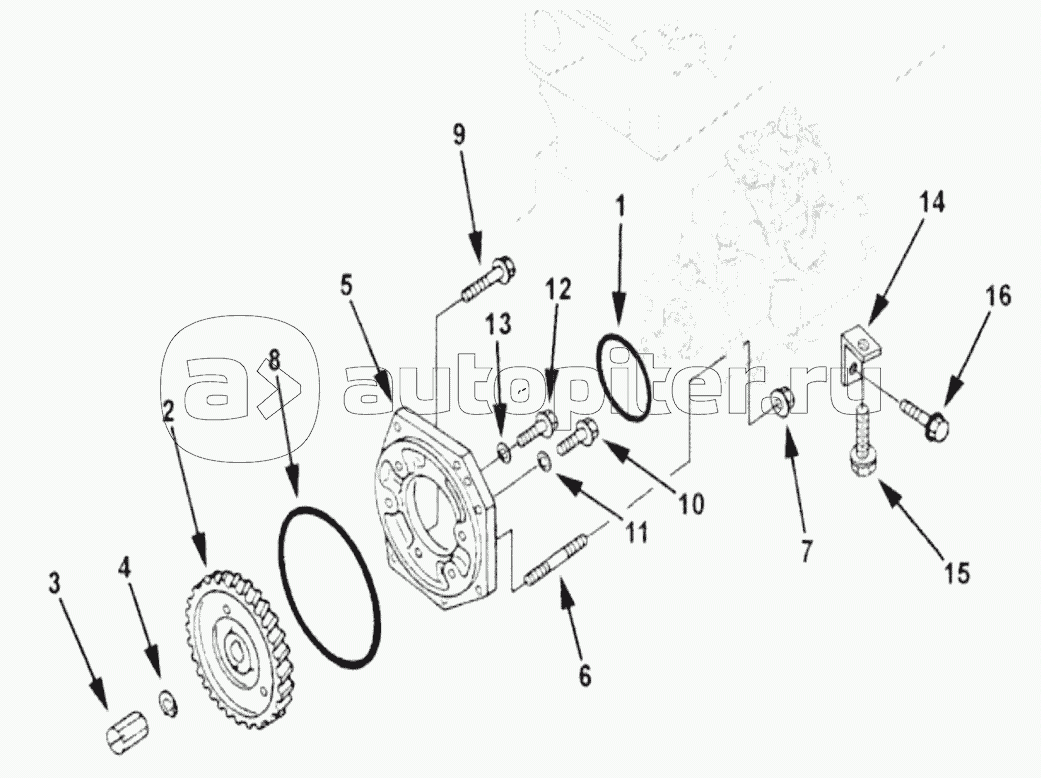 9
1
14
5
12
16
13
8
autopiter.ru
2
10
11
7
15
3
4
6