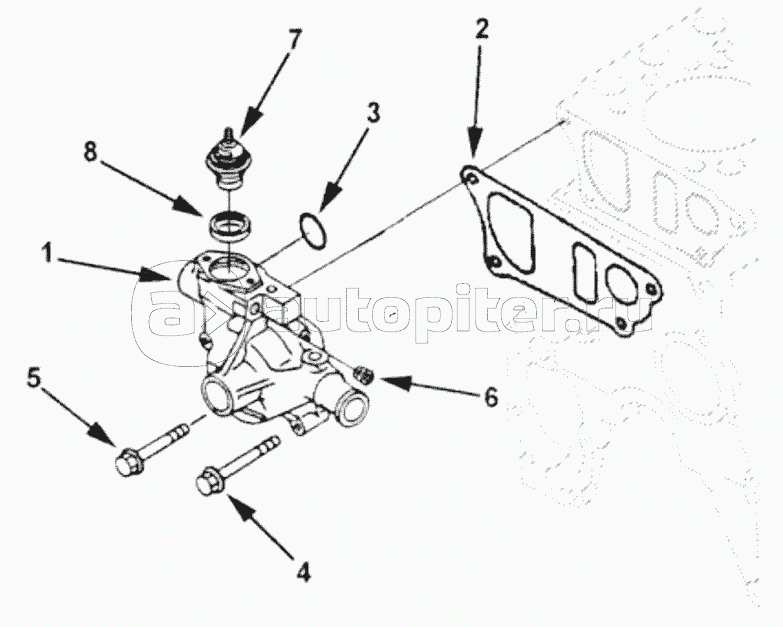 7
2
3
8
1
autopiter.ru
5
6
4