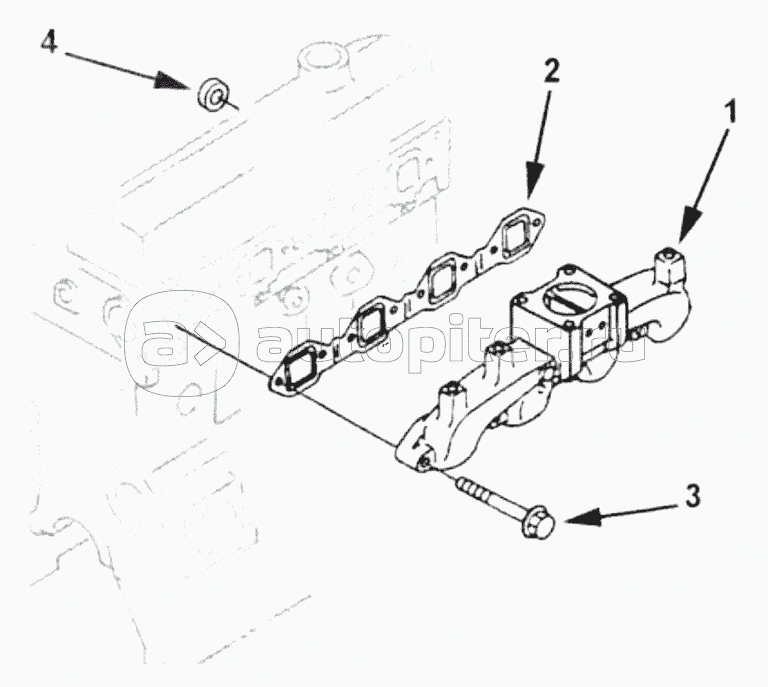 4
2
1
autopiter.ru
3