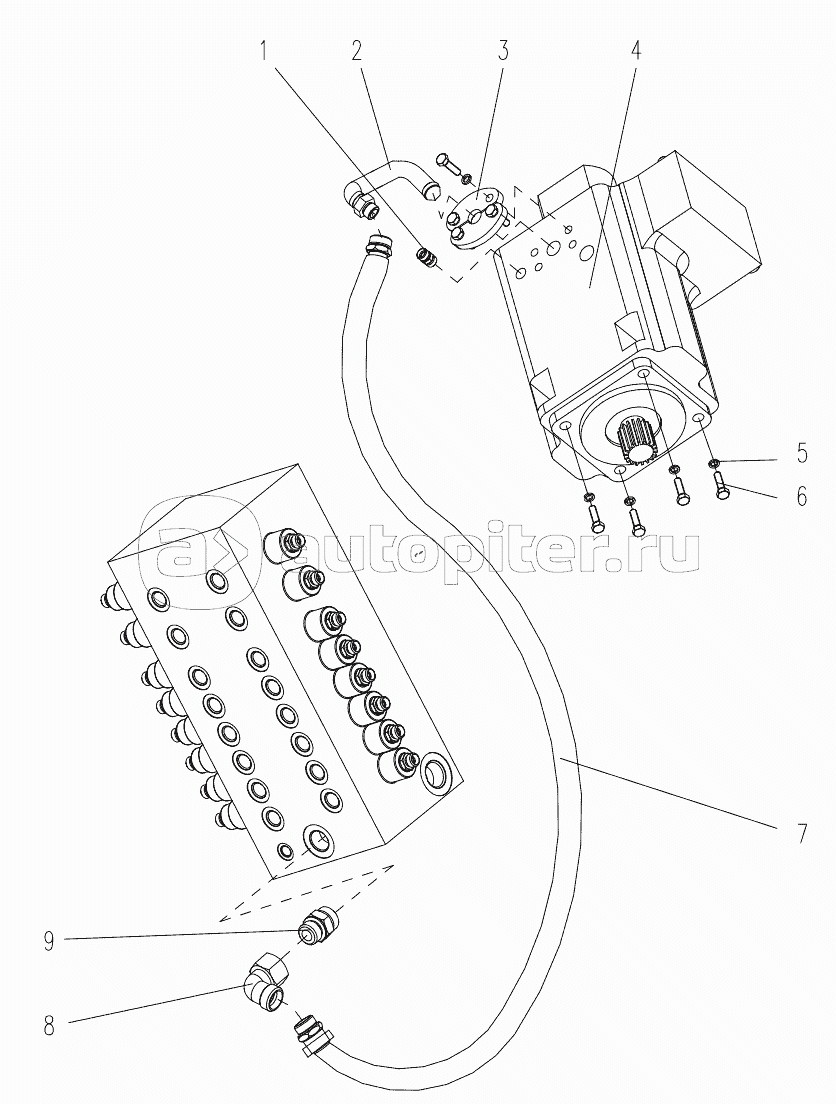 1
2
3
4
5
6
autopiter.ru
7
9
8