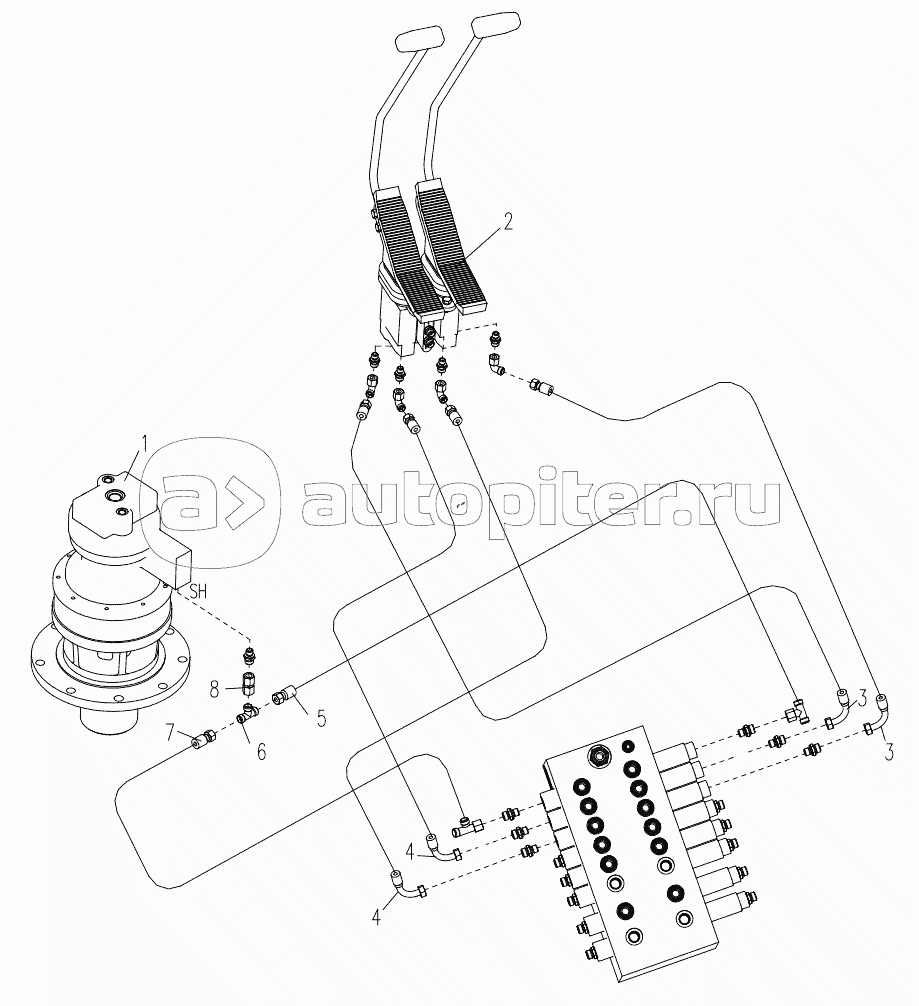 2
1
autopiter.ru
SH
8
5
7
6
3
3
4
4