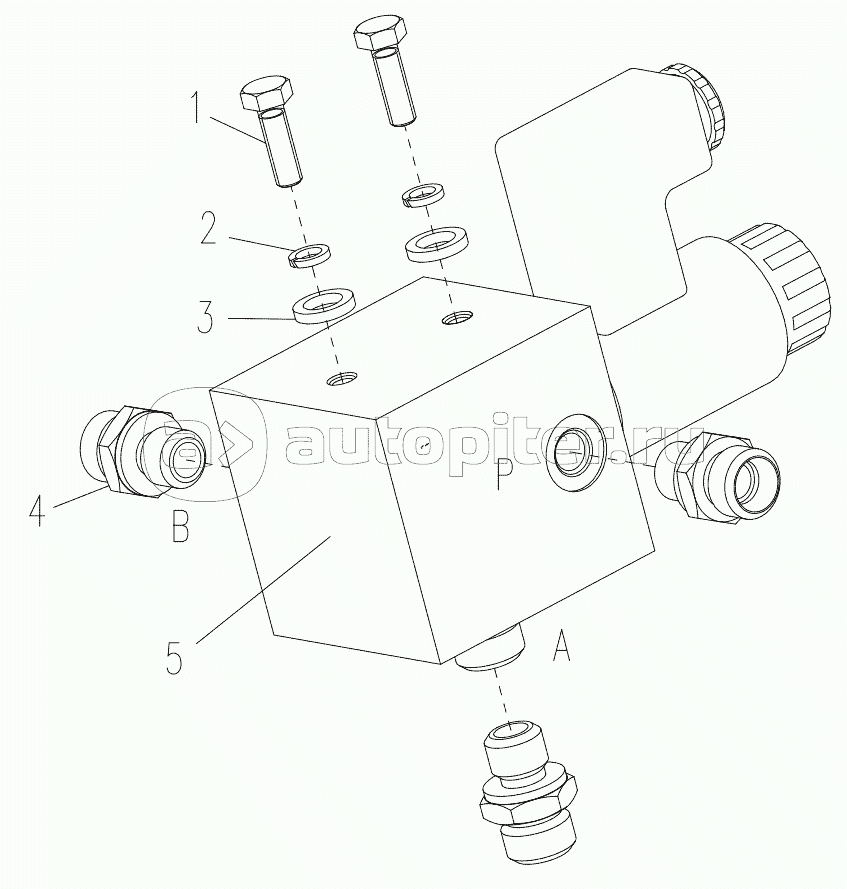 1
2
3
4
B
autopiter.ru
P
5
A