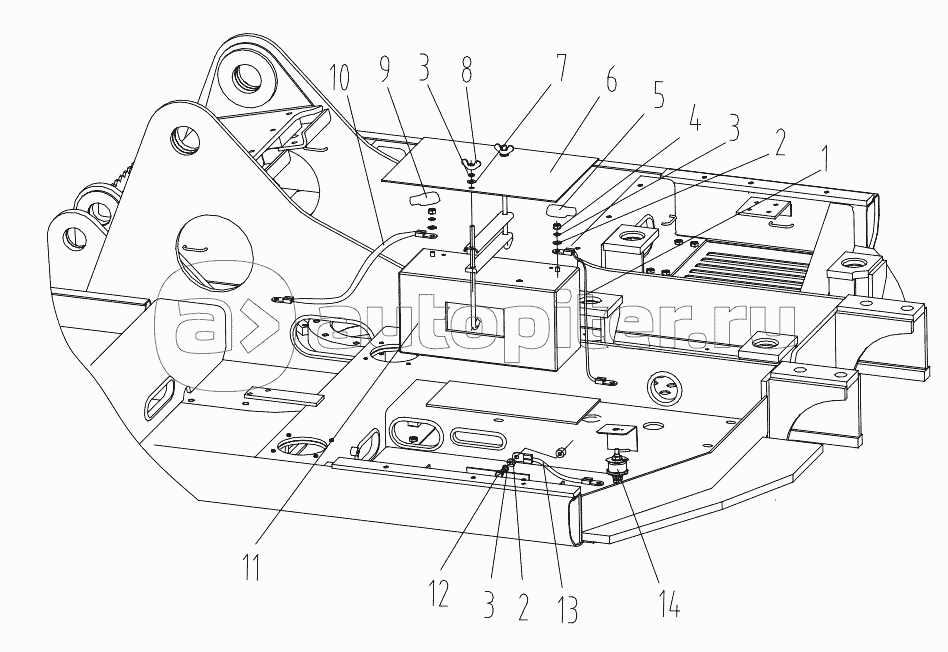 10 9 3 8 7 6 5 4 3 2 1

autopiter.ru

11

12 3 2 13 14