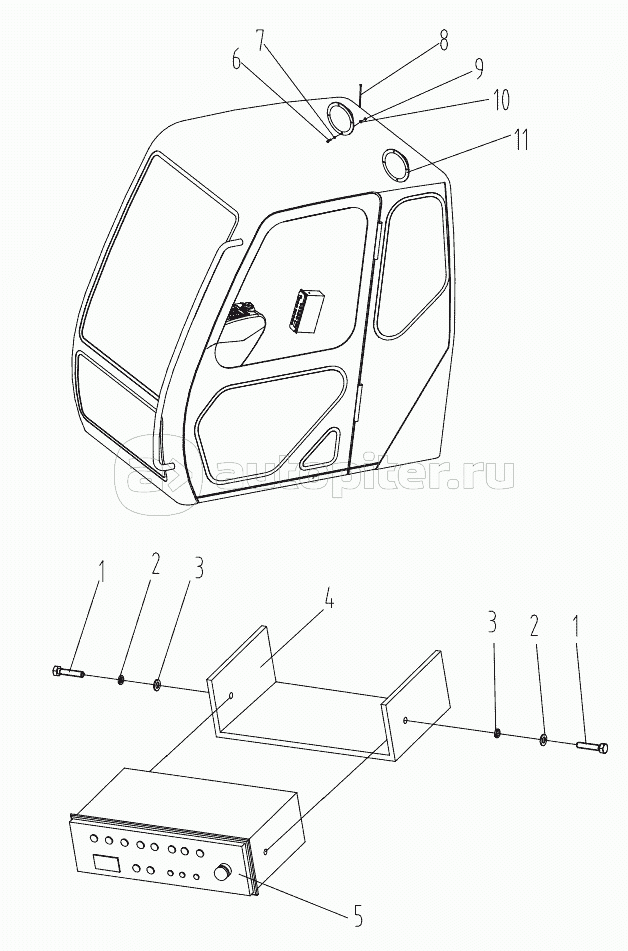 7
8
6
9
10
11
autopiter.ru
1
2
3
4
3
2
1
5