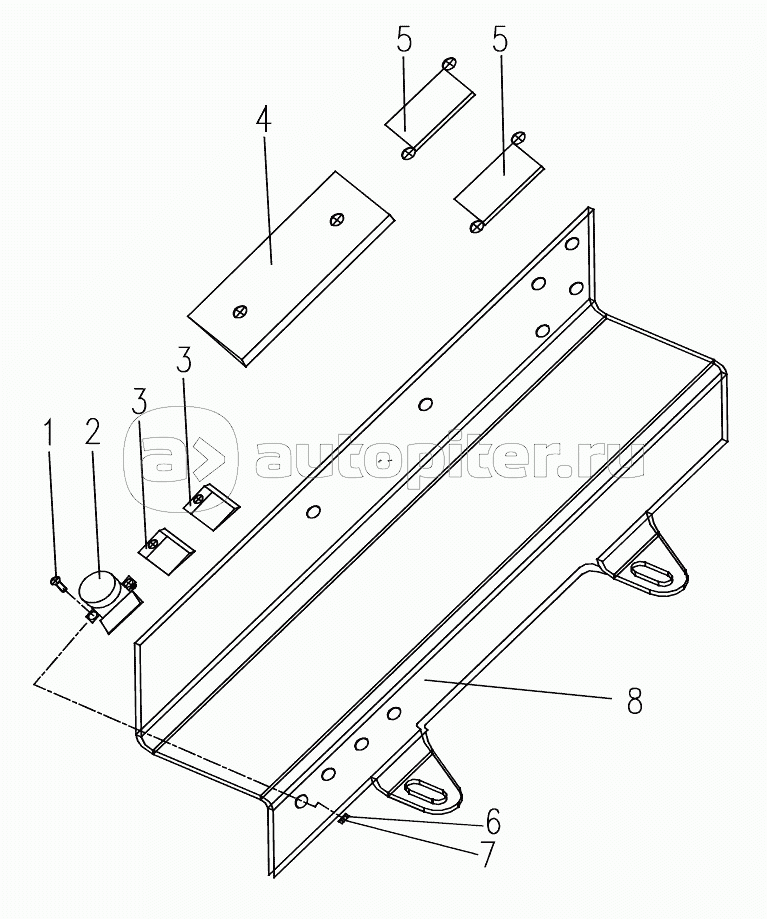 5
5
4
3
3
1
2
autopiter.ru
8
6
7