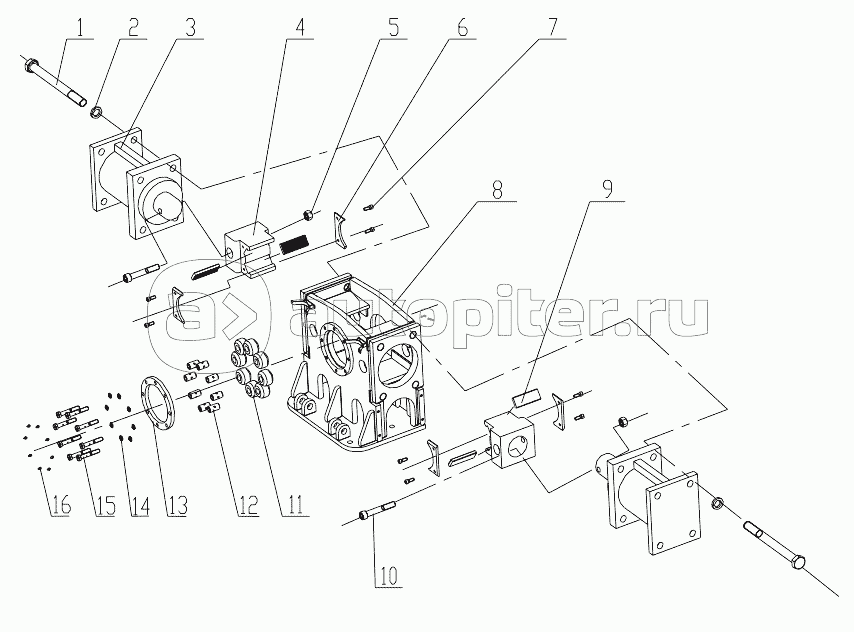 1
2
3
4
5
6
7
8
9
autopiter.ru
16
15
14
13
12
11
10