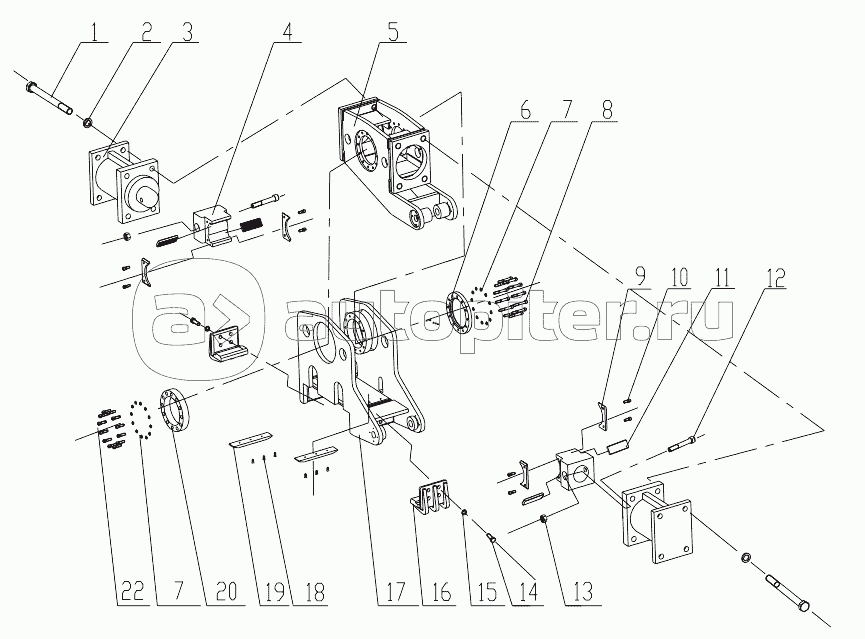 1 2 3 4 5
6 7 8
9 10 11 12
autopiter.ru
22 7 20 19 18 17 16 15 14 13