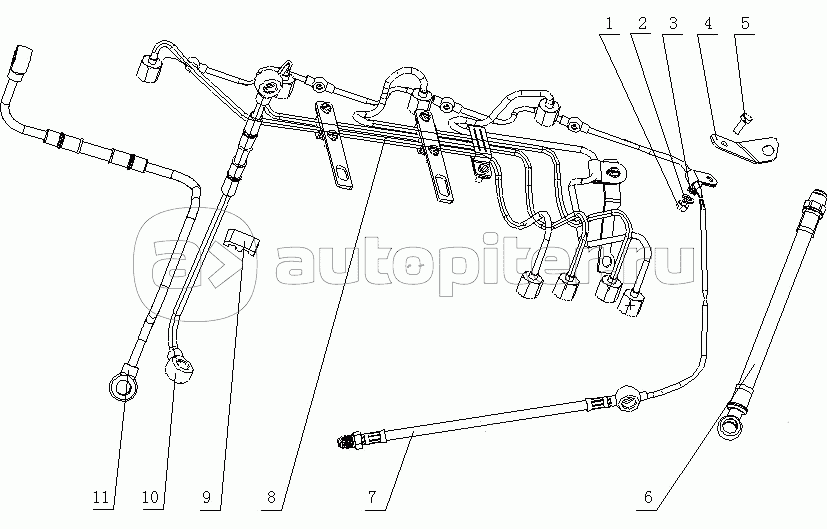 1 2 3 4 5

autopiter.ru

11 10 9 8 7 6