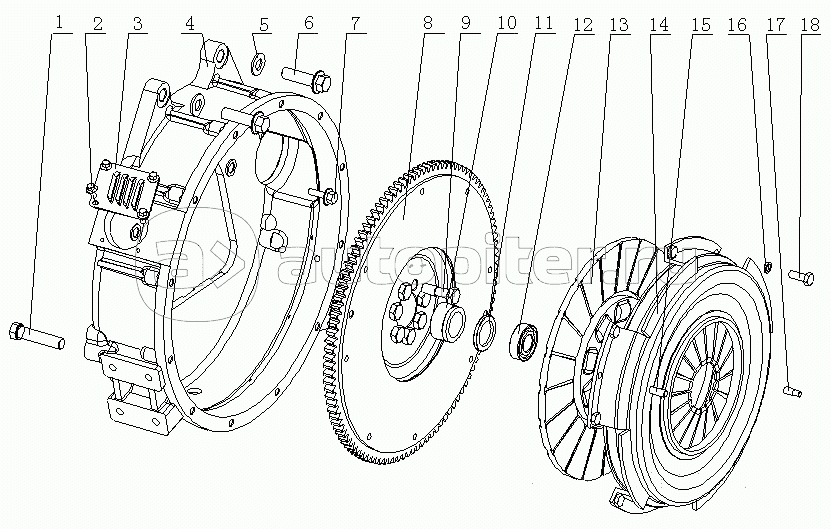 1 2 3 4 5 6 7 8 9 10 11 12 13 14 15 16 17 18

autopiter.ru