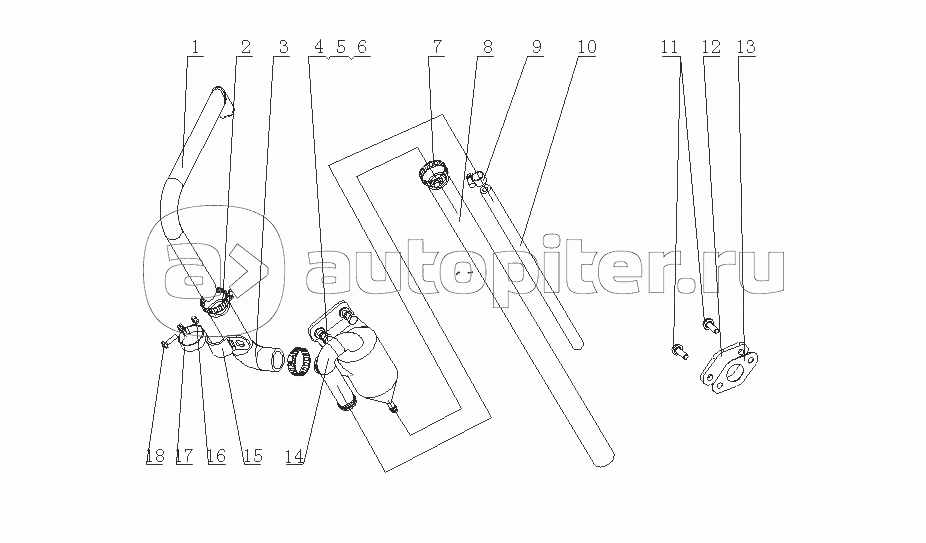 1 2 3 4 5 6 7 8 9 10 11 12 13

autopiter.ru

18 17 16 15 14