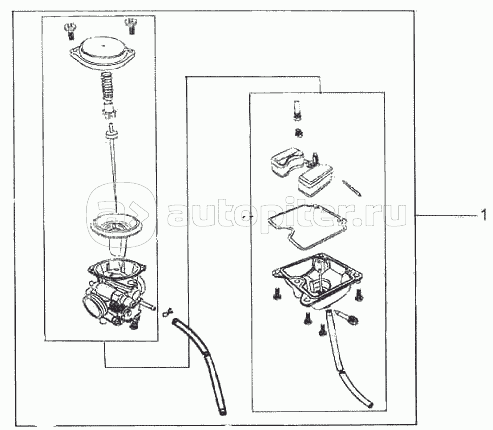 autopiter.ru

1