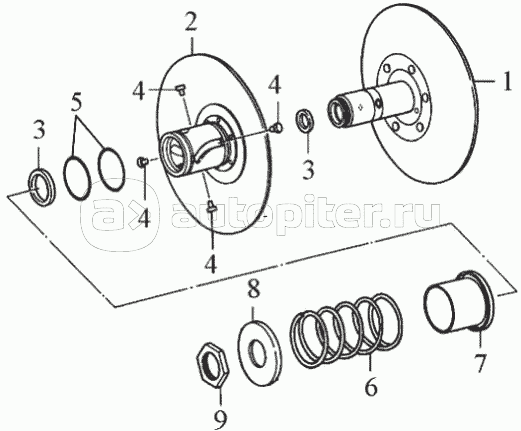 2
1
4
4
5
3
3
4
4
autopiter.ru
8
7
6
9