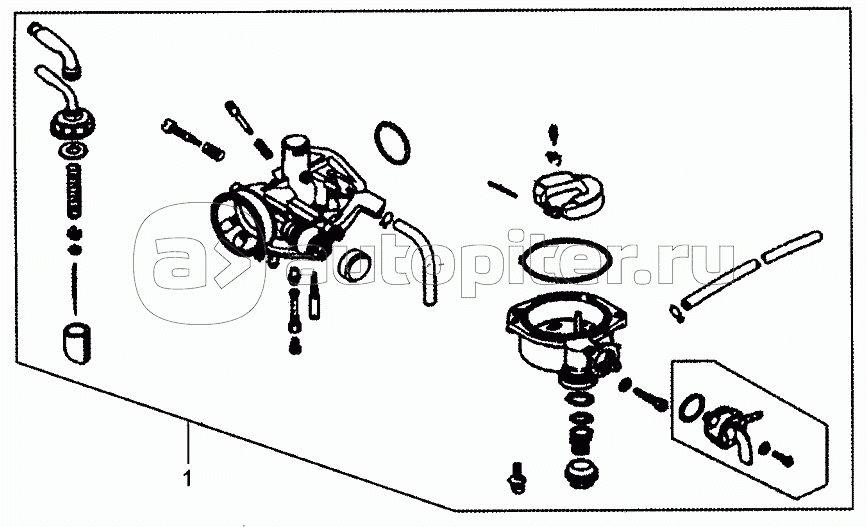 autopiter.ru

1