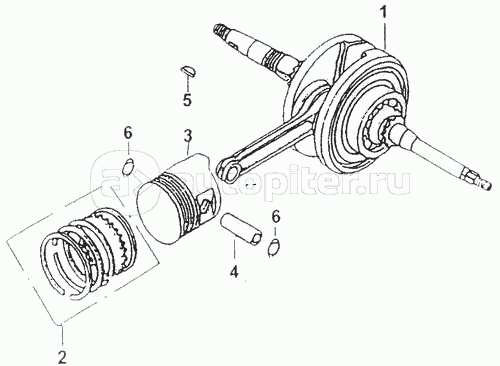 1
5
6
3
autopiter.ru
6
4
2