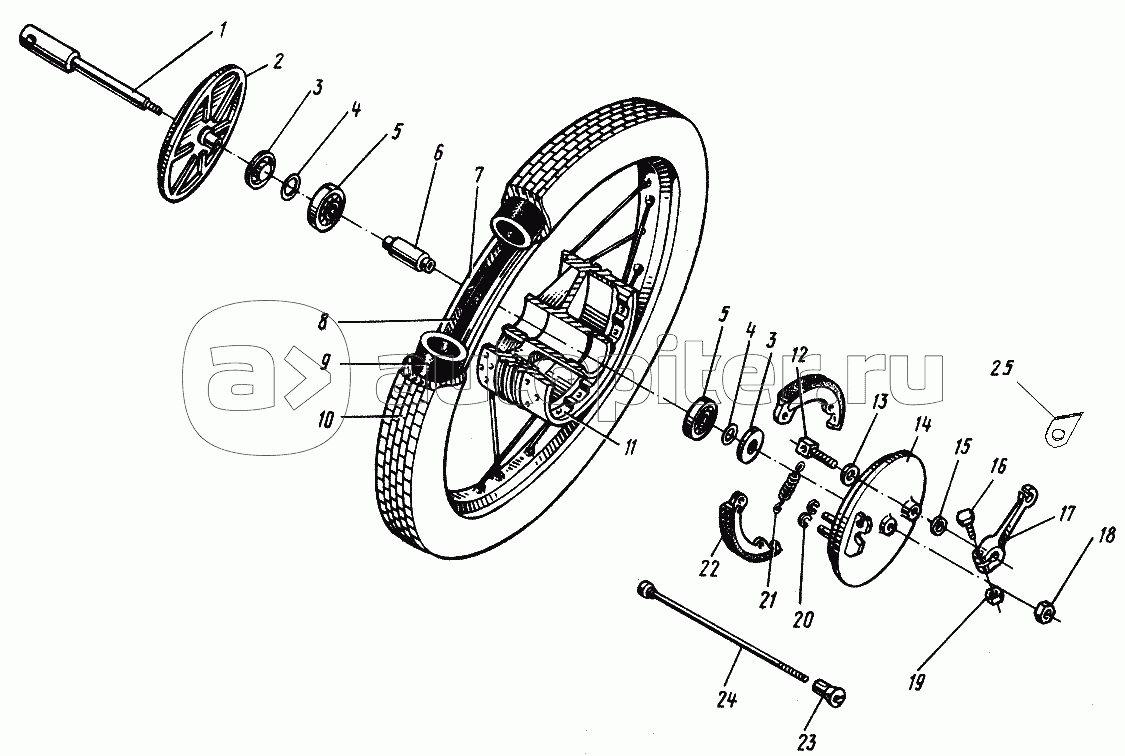 1
2
3
4
5
6
7
8
9
10
11
5
4
3
12
13
14
15
16
17
18
19
20
21
22
23
24
25
autopiter.ru