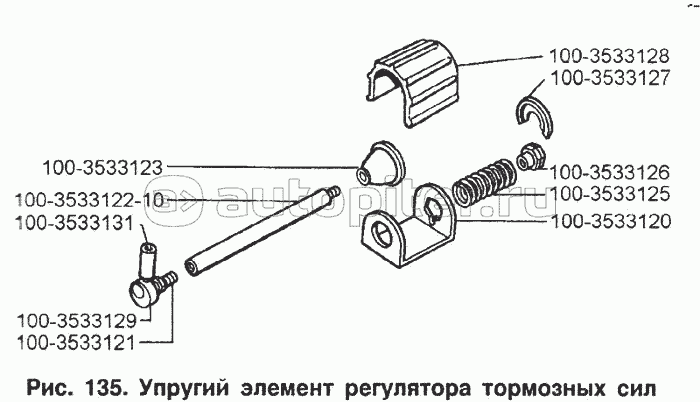 100-3533128
100-3533127
100-3533123
100-3533126
100-3533122-10
100-3533125
100-3533131
100-3533120
100-3533129
100-3533121
autopiter.ru

Рис. 135. Упругий элемент регулятора тормозных сил