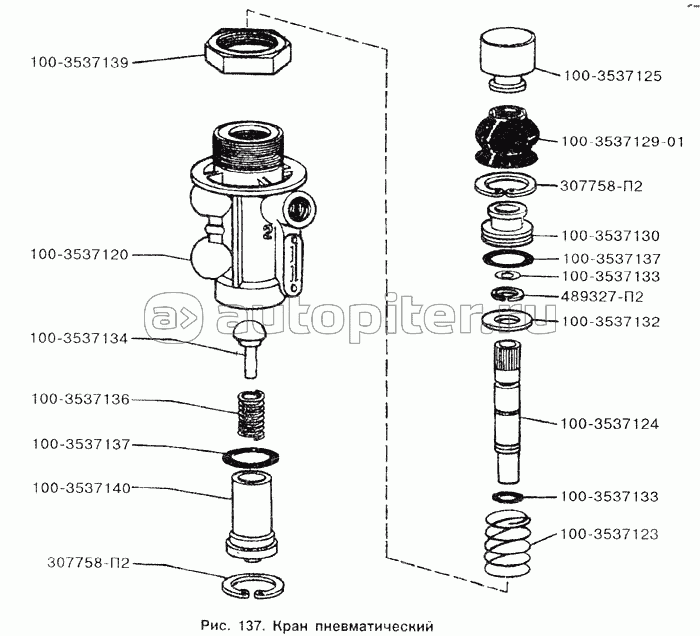 100-3537139
100-3537120
100-3537134
100-3537136
100-3537137
100-3537140
307758-П2
100-3537125
100-3537129-01
307758-П2
100-3537130
100-3537137
100-3537133
489327-П2
100-3537132
100-3537124
100-3537133
100-3537123
autopiter.ru
Рис. 137. Кран пневматический