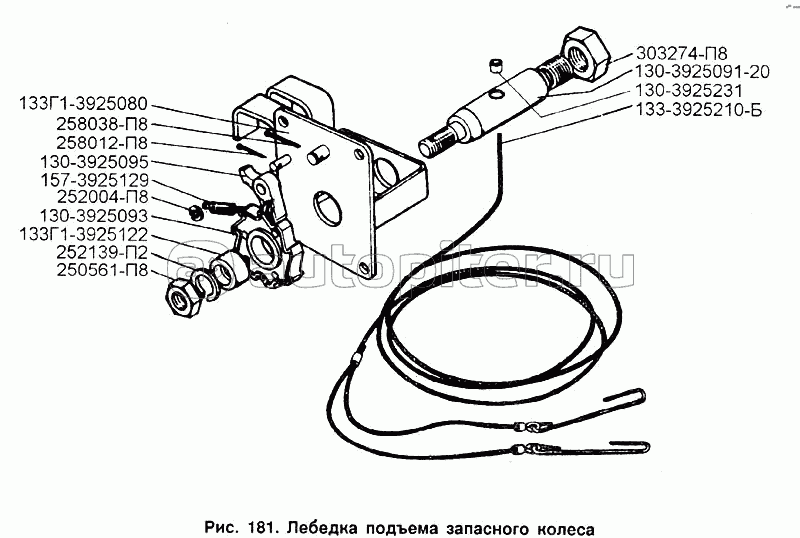 133Г1-3925080
258038-П8
258012-П8
130-3925095
157-3925129
252004-П8
130-3925093
133Г1-3925122
252139-П2
250561-П8

303274-П8
130-3925091-20
130-3925231
133-3925210-Б

autopiter.ru

Рис. 181. Лебедка подъема запасного колеса