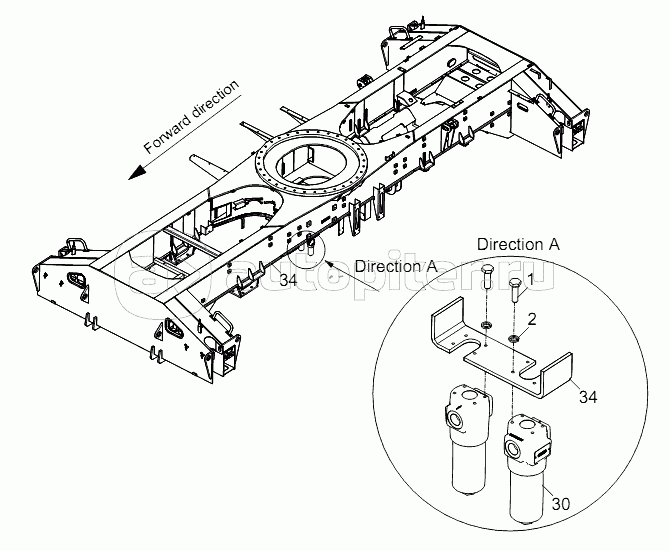 Forward direction

Direction A

34

autopiter.ru

Direction A

1

2

34

30